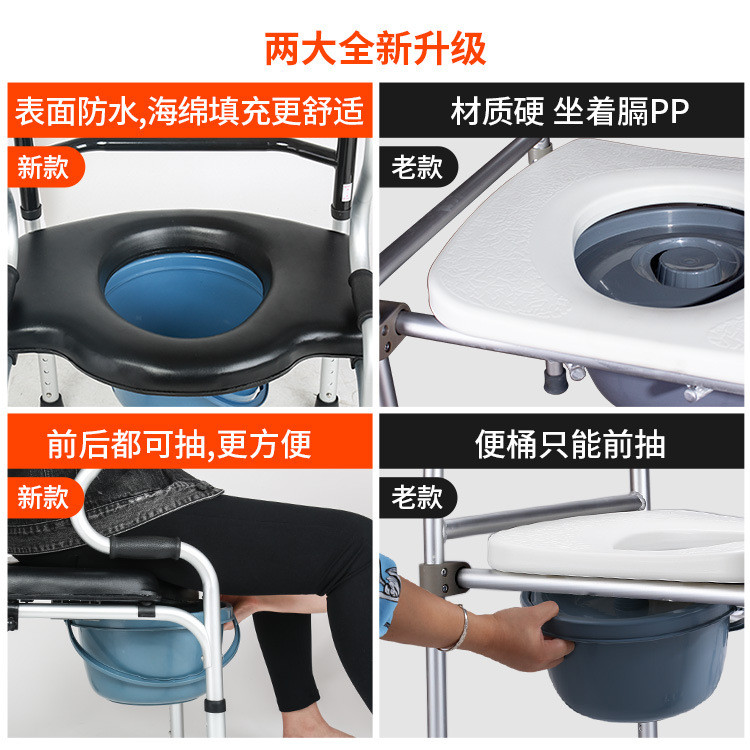 两大全新升级

表面防水,海绵填充更舒适

新款

材质硬 坐着膈PP

老款

前后都可抽,更方便

新款

便桶只能前抽

老款