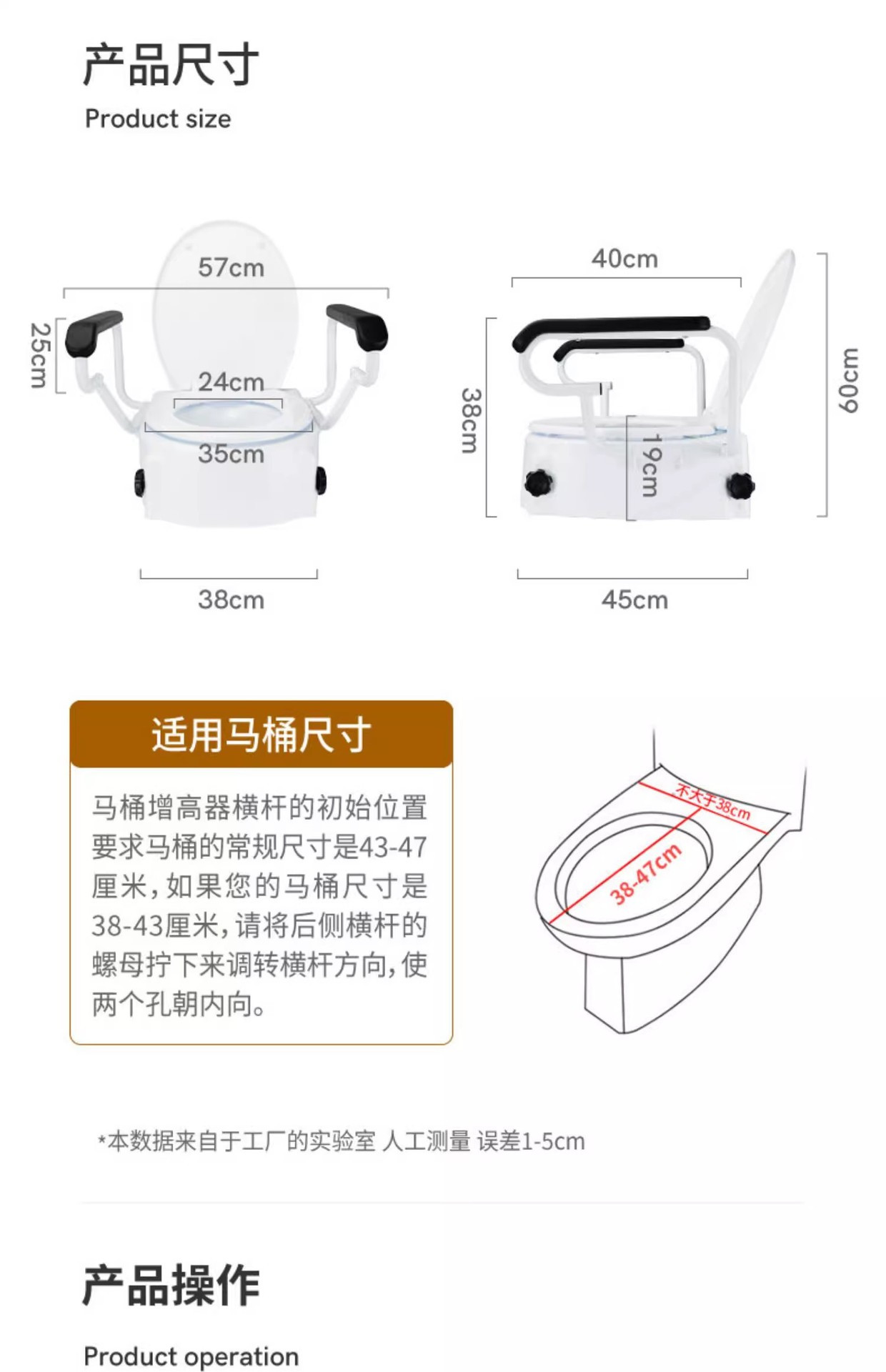 产品尺寸

Product size

57cm

25cm

24cm

35cm

38cm

40cm

38cm

19cm

60cm

45cm

适用马桶尺寸

马桶增高器横杆的初始位置要求马桶的常规尺寸是43-47厘米，如果您的马桶尺寸是38-43厘米，请将后侧横杆的螺母拧下来调转横杆方向，使两个孔朝内向。

不大于38cm

38-47cm

*本数据来自于工厂的实验室 人工测量 误差1-5cm

产品操作

Product operation